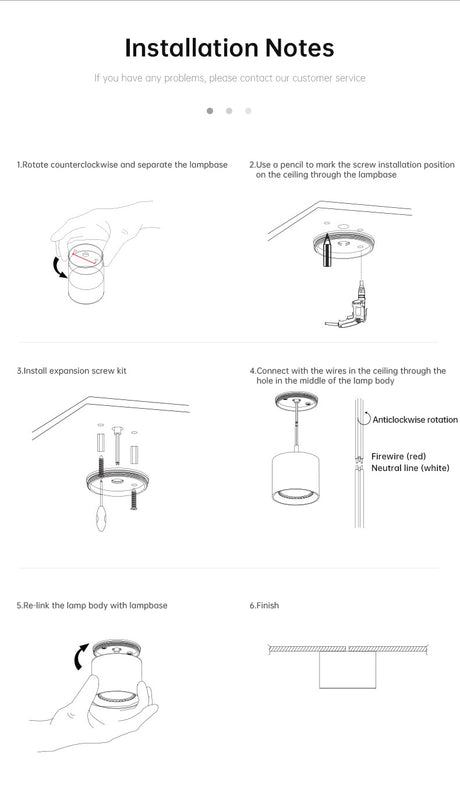 Installation Notes

If you have any problems, please contact our customer service

1.Rotate counterclockwise and separate the lampbase

2.Use a pencil to mark the screw installation position on the ceiling through the lampbase

3.Install expansion screw kit

4.Connect with the wires in the ceiling through the hole in the middle of the lamp body

Anticlockwise rotation

Firewire (red)
Neutral line (white)

5.Re-link the lamp body with lampbase

6.Finish