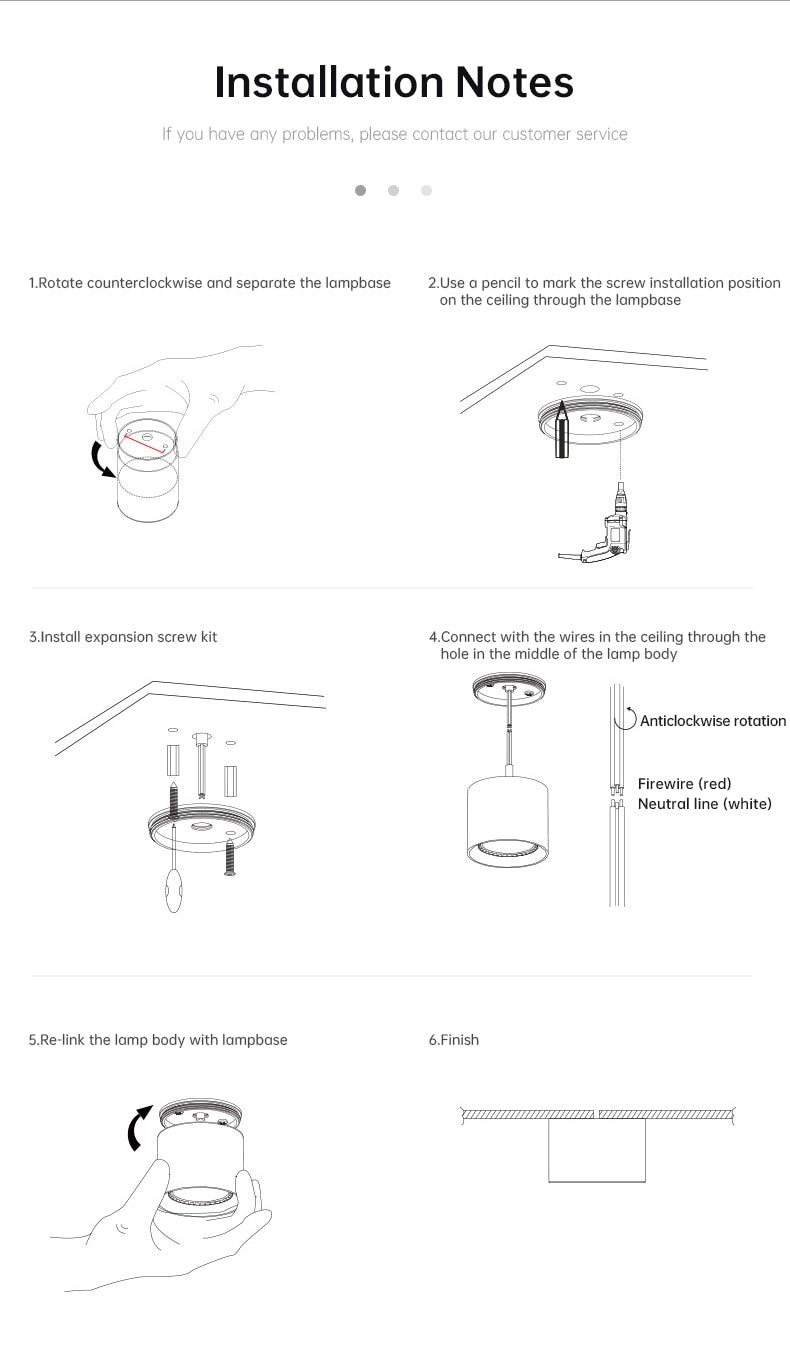 Installation Notes

If you have any problems, please contact our customer service

1.Rotate counterclockwise and separate the lampbase

2.Use a pencil to mark the screw installation position on the ceiling through the lampbase

3.Install expansion screw kit

4.Connect with the wires in the ceiling through the hole in the middle of the lamp body

Anticlockwise rotation

Firewire (red)
Neutral line (white)

5.Re-link the lamp body with lampbase

6.Finish