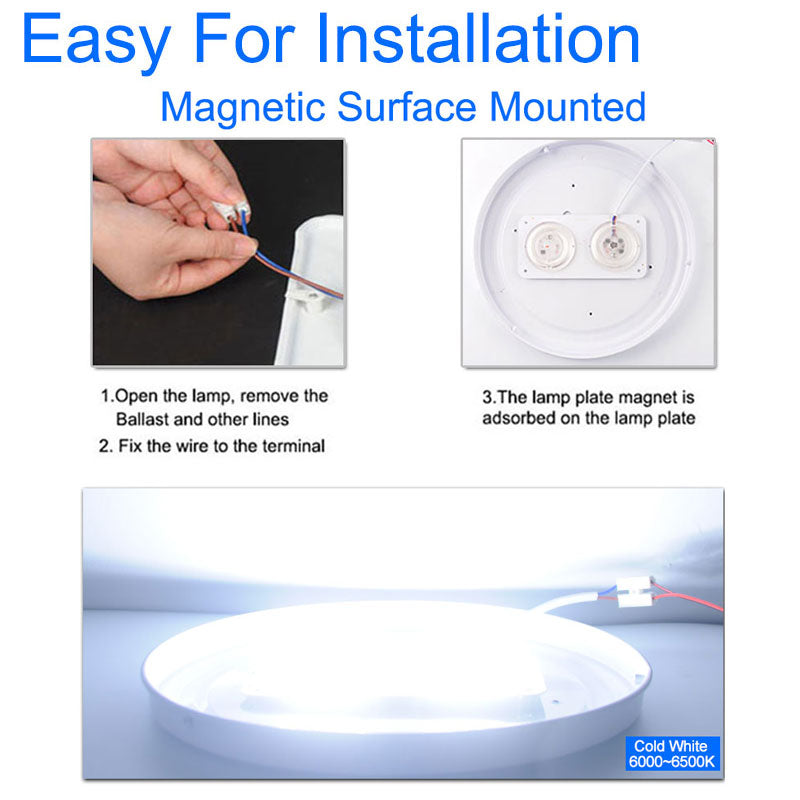 Easy For Installation
Magnetic Surface Mounted

1.Open the lamp, remove the Ballast and other lines
2. Fix the wire to the terminal

3.The lamp plate magnet is adsorbed on the lamp plate

Cold White
6000~6500K