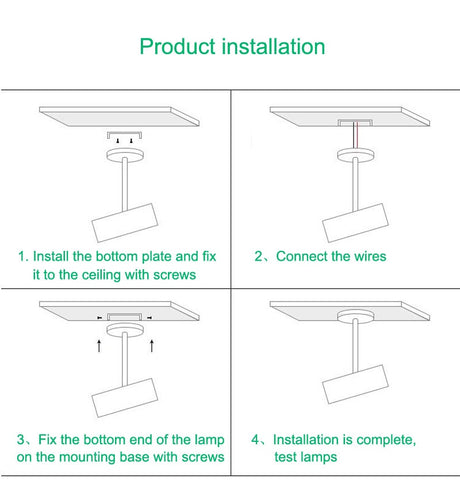 Product installation

1. Install the bottom plate and fix it to the ceiling with screws

2、Connect the wires

3、Fix the bottom end of the lamp on the mounting base with screws

4、Installation is complete, test lamps