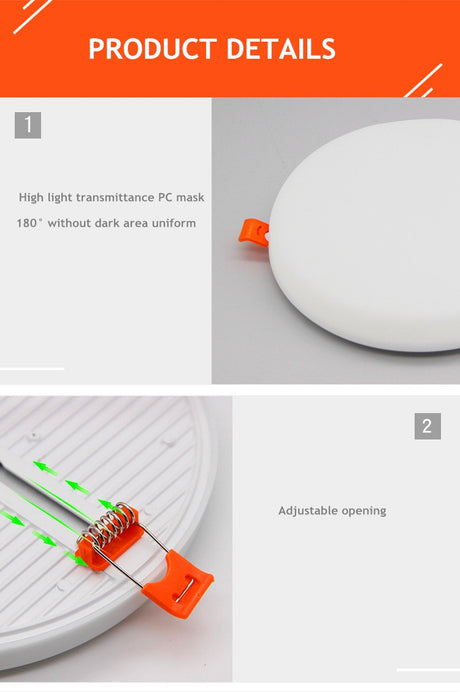 PRODUCT DETAILS

1

High light transmittance PC mask

180° without dark area uniform

2

Adjustable opening