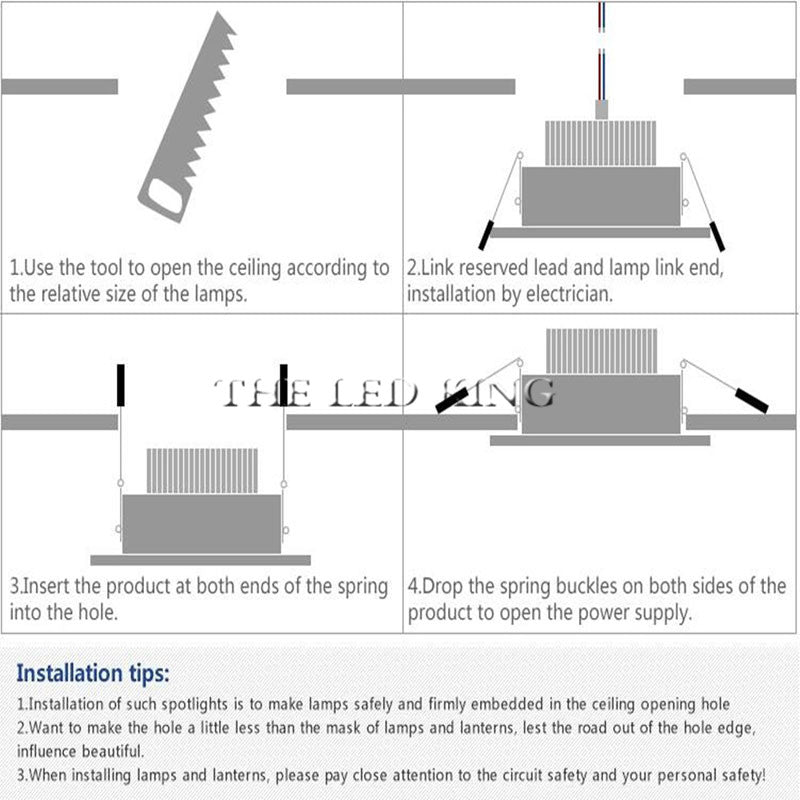 1.Use the tool to open the ceiling according to the relative size of the lamps.

2.Link reserved lead and lamp link end, installation by electrician.

THE LED KING

3.Insert the product at both ends of the spring into the hole.

4.Drop the spring buckles on both sides of the product to open the power supply.

Installation tips:

1.Installation of such spotlights is to make lamps safely and firmly embedded in the ceiling opening hole
2.Want to make the hole a little less than the mask of lamps and lanterns, lest the road out of the hole edge, influence beautiful.
3.When installing lamps and lanterns, please pay close attention to the circuit safety and your personal safety!