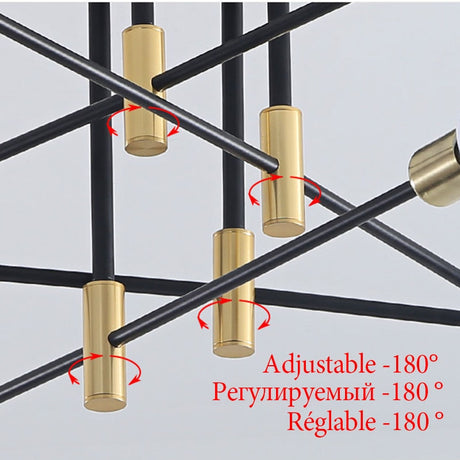 Adjustable -180°
Регулируемый -180 °
Réglable -180 °