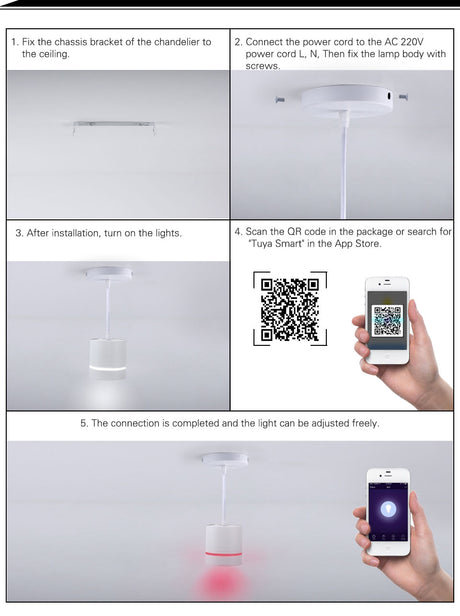 1. Fix the chassis bracket of the chandelier to the ceiling.

2. Connect the power cord to the AC 220V power cord L, N, Then fix the lamp body with screws.

3. After installation, turn on the lights.

4. Scan the QR code in the package or search for "Tuya Smart" in the App Store.

5. The connection is completed and the light can be adjusted freely.