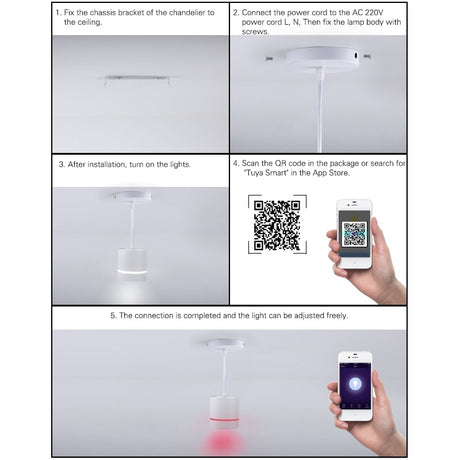 1. Fix the chassis bracket of the chandelier to the ceiling.

2. Connect the power cord to the AC 220V power cord L, N, Then fix the lamp body with screws.

3. After installation, turn on the lights.

4. Scan the QR code in the package or search for "Tuya Smart" in the App Store.

5. The connection is completed and the light can be adjusted freely.