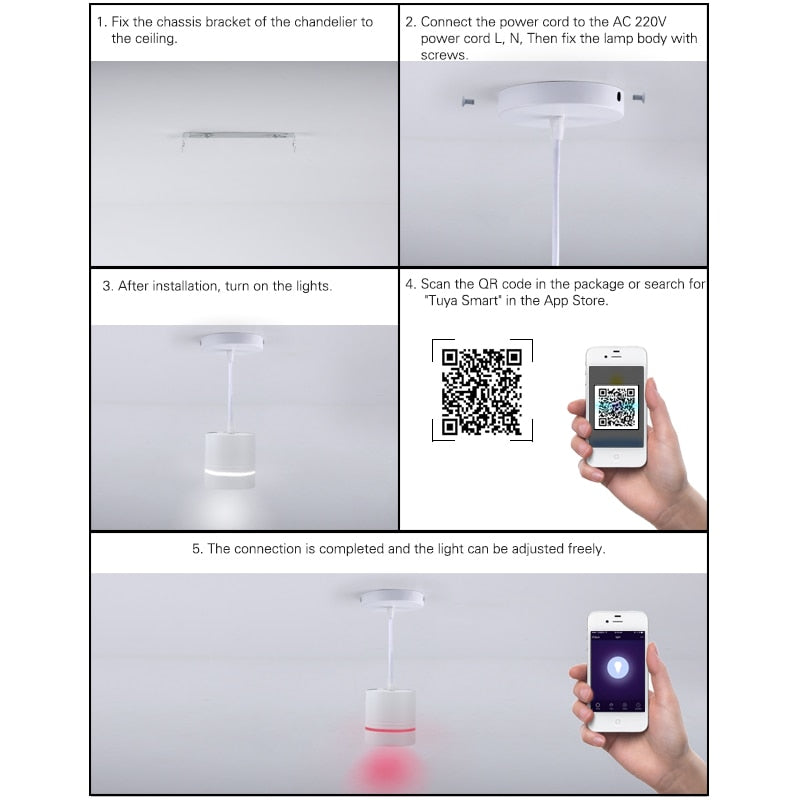 1. Fix the chassis bracket of the chandelier to the ceiling.

2. Connect the power cord to the AC 220V power cord L, N, Then fix the lamp body with screws.

3. After installation, turn on the lights.

4. Scan the QR code in the package or search for "Tuya Smart" in the App Store.

5. The connection is completed and the light can be adjusted freely.