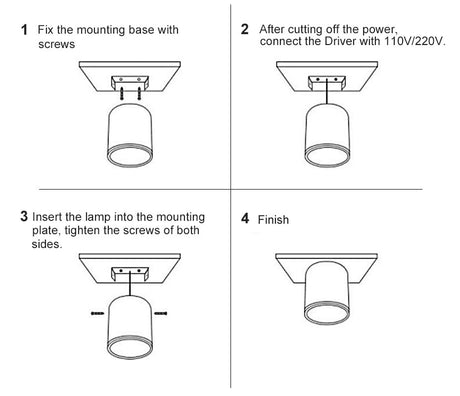 1 Fix the mounting base with screws

2 After cutting off the power, connect the Driver with 110V/220V.

3 Insert the lamp into the mounting plate, tighten the screws of both sides.

4 Finish