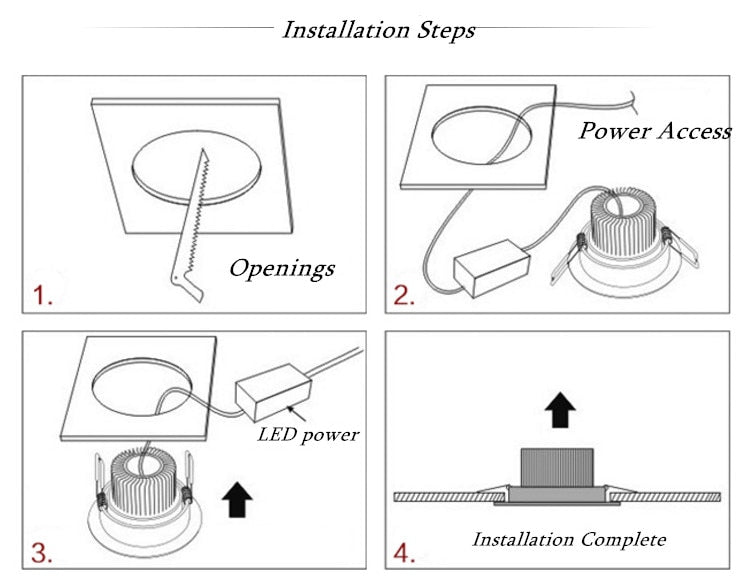 Installation Steps

Openings

1.

Power Access

2.

LED power

3.

Installation Complete

4.