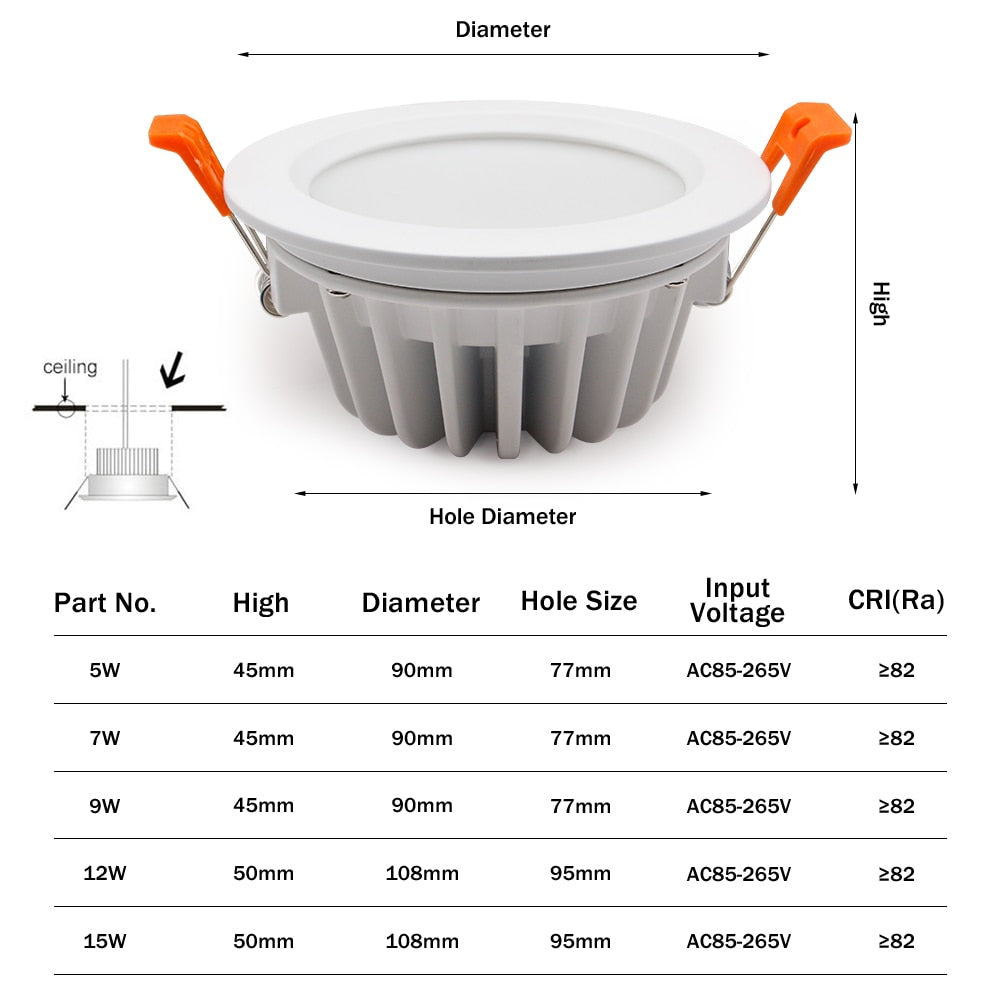 Diameter

High

ceiling

Hole Diameter

| Part No. | High | Diameter | Hole Size | Input Voltage | CRI(Ra) |
|---|---|---|---|---|---|
| 5W | 45mm | 90mm | 77mm | AC85-265V | ≥82 |
| 7W | 45mm | 90mm | 77mm | AC85-265V | ≥82 |
| 9W | 45mm | 90mm | 77mm | AC85-265V | ≥82 |
| 12W | 50mm | 108mm | 95mm | AC85-265V | ≥82 |
| 15W | 50mm | 108mm | 95mm | AC85-265V | ≥82 |