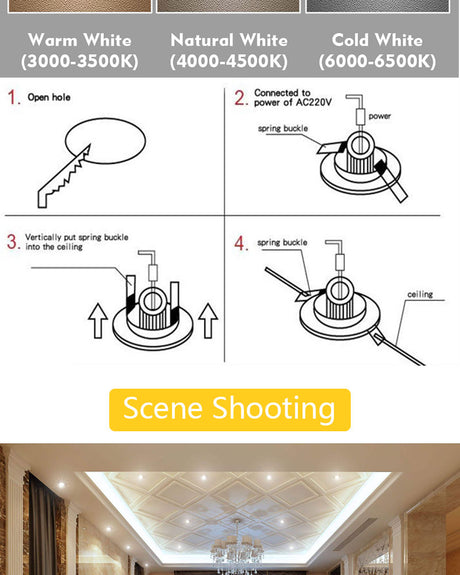 Warm White (3000-3500K)

Natural White (4000-4500K)

Cold White (6000-6500K)

1. Open hole

2. Connected to power of AC220V

power

spring buckle

3. Vertically put spring buckle into the ceiling

4. spring buckle

ceiling

Scene Shooting