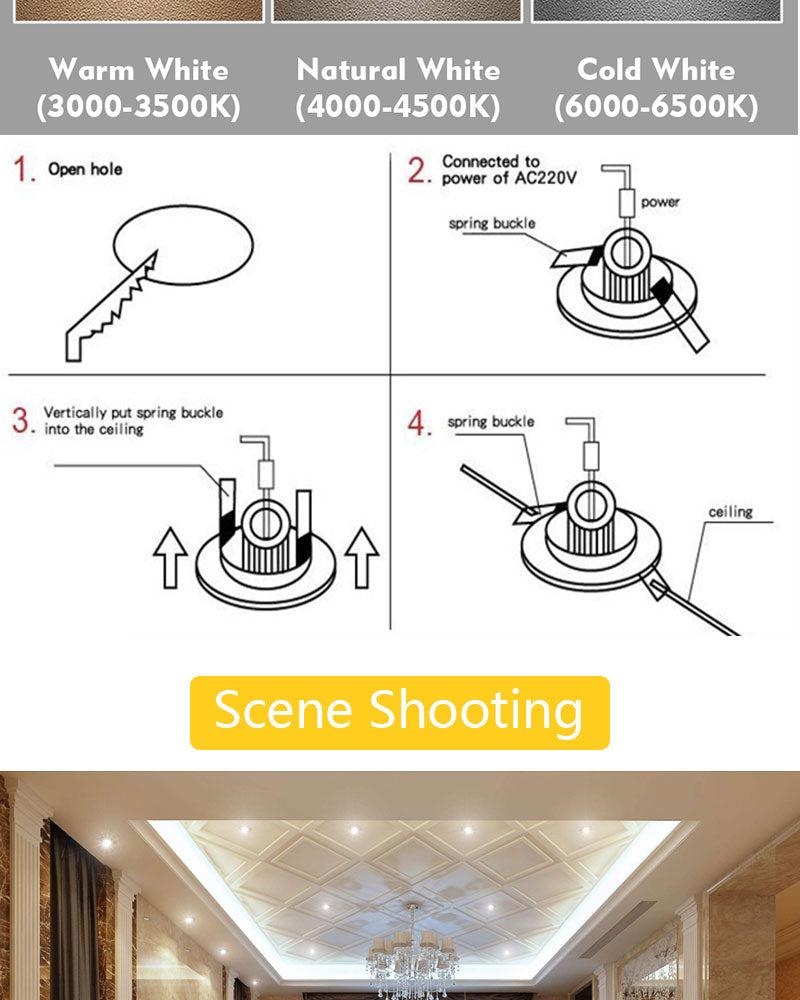 Warm White
(3000-3500K)

Natural White
(4000-4500K)

Cold White
(6000-6500K)

1. Open hole

2. Connected to power of AC220V

power

spring buckle

3. Vertically put spring buckle into the ceiling

4. spring buckle

ceiling

Scene Shooting