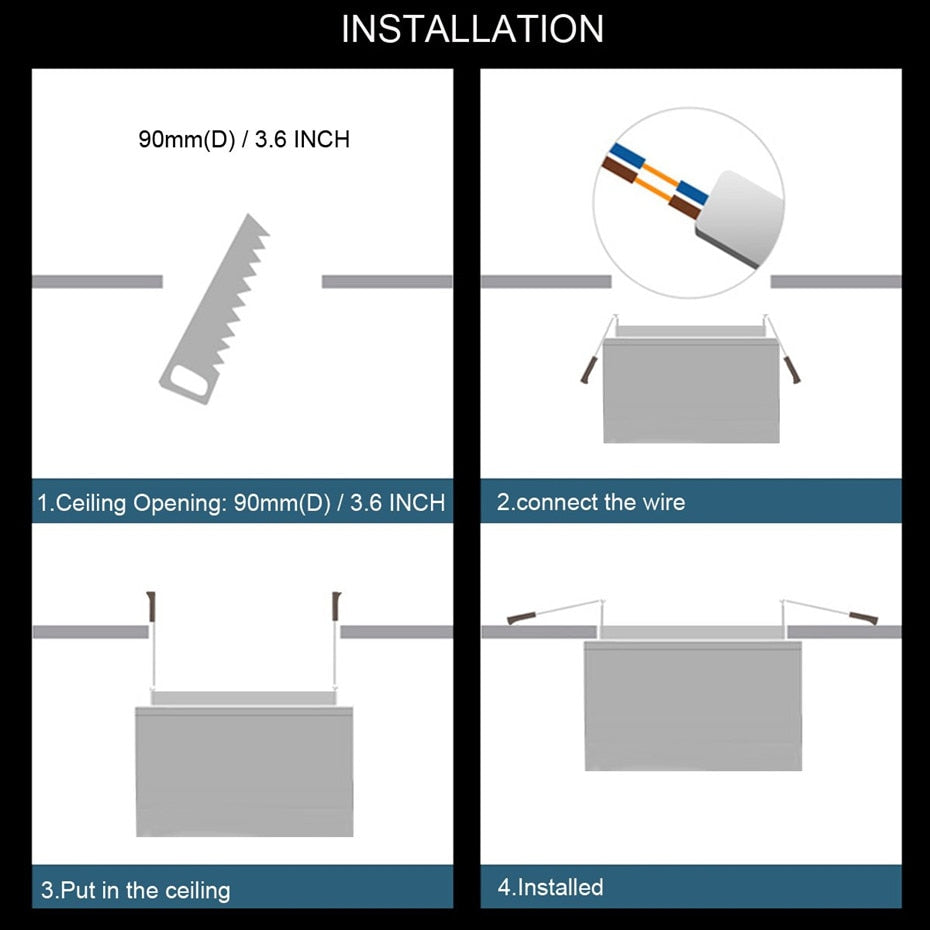 INSTALLATION

90mm(D) / 3.6 INCH

1.Ceiling Opening: 90mm(D) / 3.6 INCH

2.connect the wire

3.Put in the ceiling

4.Installed