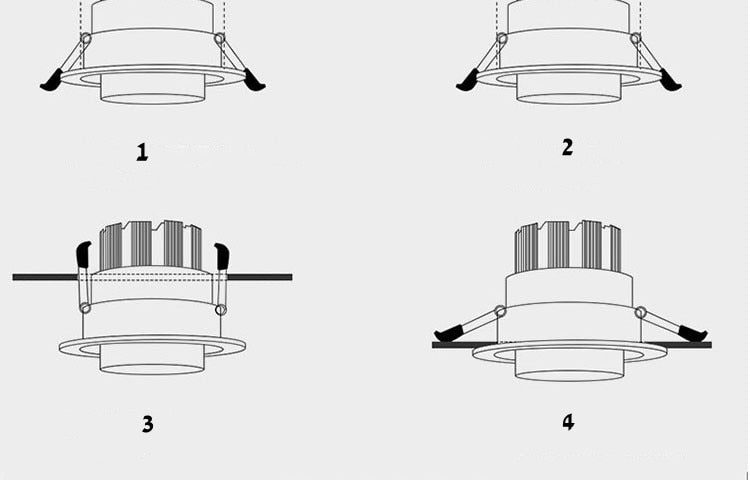 1

2

3

4