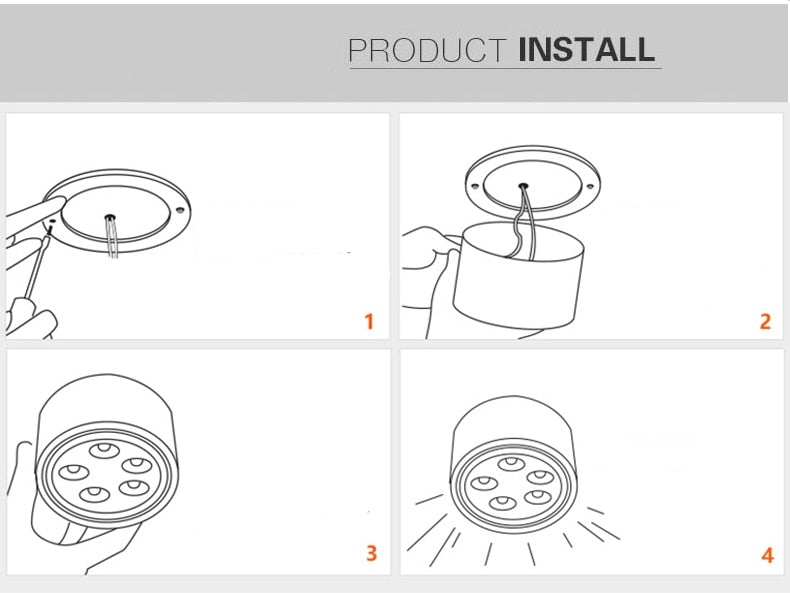 PRODUCT INSTALL

1

2

3

4