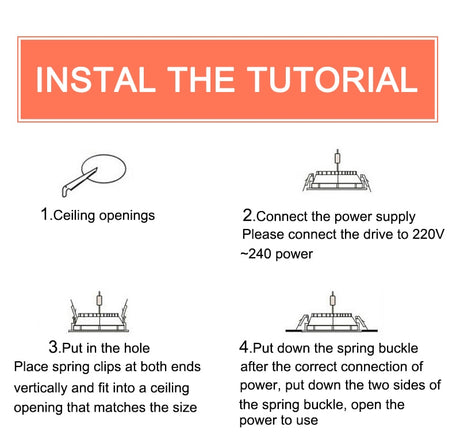 INSTAL THE TUTORIAL

1.Ceiling openings

2.Connect the power supply
Please connect the drive to 220V ~240 power

3.Put in the hole
Place spring clips at both ends vertically and fit into a ceiling opening that matches the size

4.Put down the spring buckle
after the correct connection of power, put down the two sides of the spring buckle, open the power to use