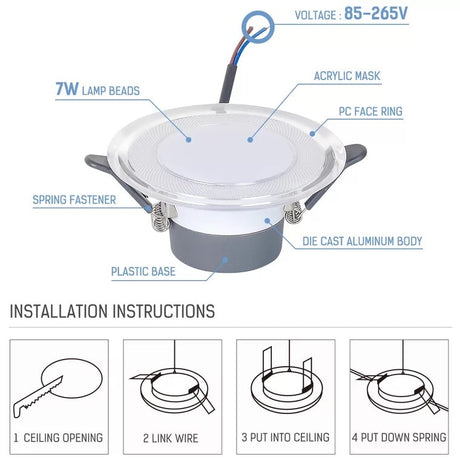 VOLTAGE : 85-265V

ACRYLIC MASK

7W LAMP BEADS

PC FACE RING

SPRING FASTENER

DIE CAST ALUMINUM BODY

PLASTIC BASE

INSTALLATION INSTRUCTIONS

1 CEILING OPENING

2 LINK WIRE

3 PUT INTO CEILING

4 PUT DOWN SPRING