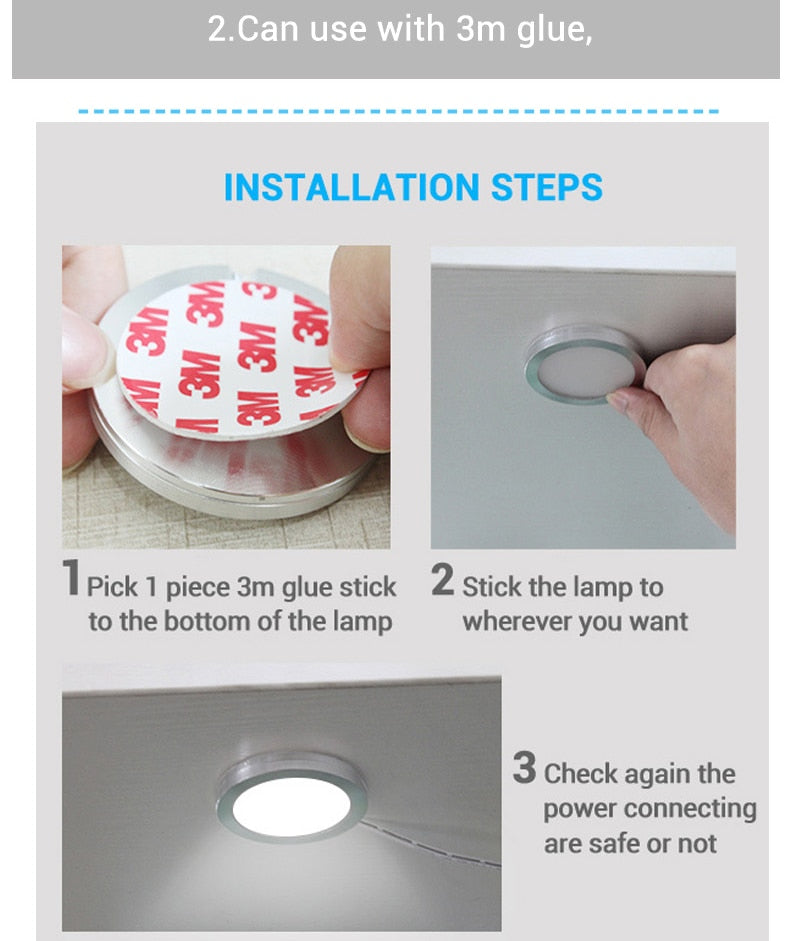 2.Can use with 3m glue,

INSTALLATION STEPS

3M 3M 3M 3M 3M 3M 3M 3M 3M

1 Pick 1 piece 3m glue stick to the bottom of the lamp

2 Stick the lamp to wherever you want

3 Check again the power connecting are safe or not