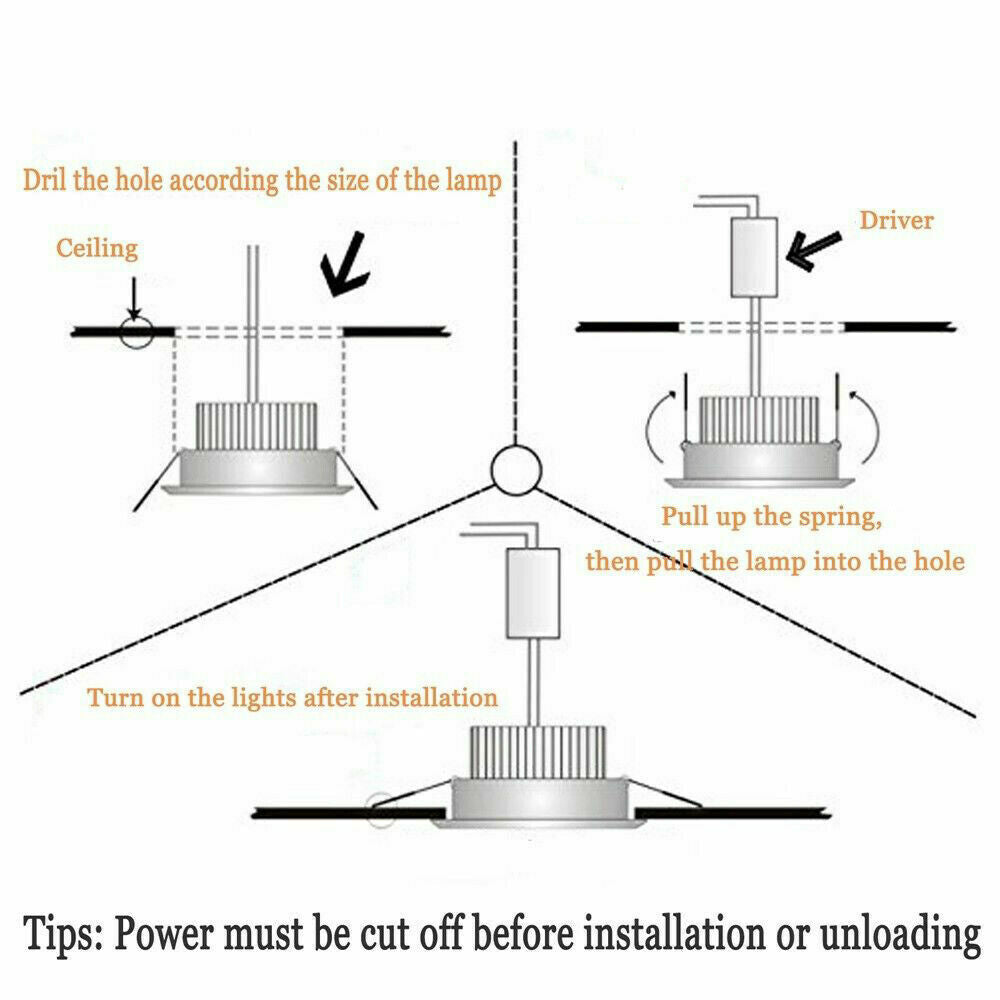 Dril the hole according the size of the lamp

Ceiling

Driver

Pull up the spring, then pull the lamp into the hole

Turn on the lights after installation

Tips: Power must be cut off before installation or unloading