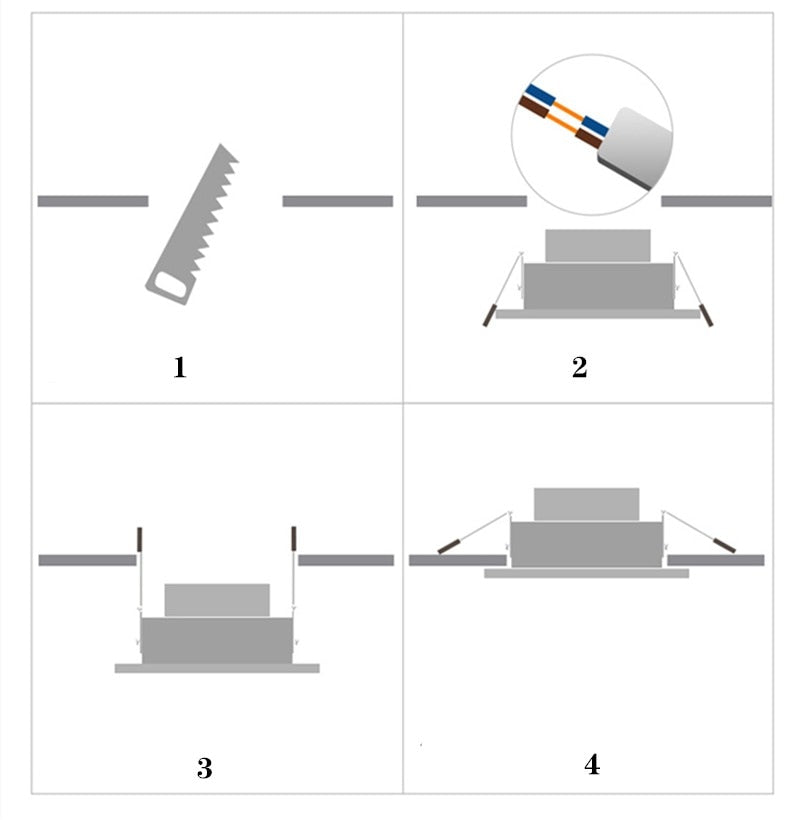 1

2

3

4