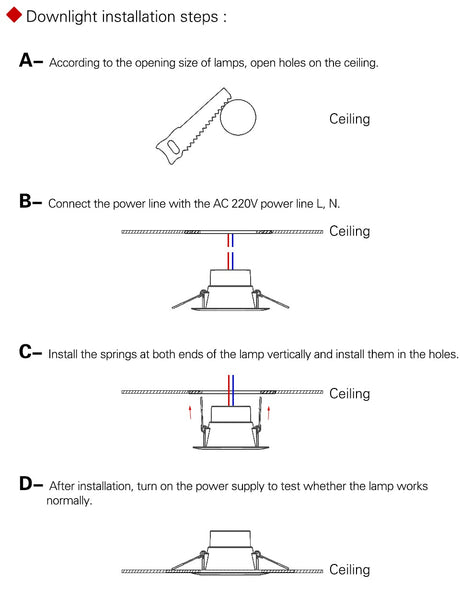 ◆ Downlight installation steps :

A– According to the opening size of lamps, open holes on the ceiling.

Ceiling

B– Connect the power line with the AC 220V power line L, N.

Ceiling

C– Install the springs at both ends of the lamp vertically and install them in the holes.

Ceiling

D– After installation, turn on the power supply to test whether the lamp works normally.

Ceiling