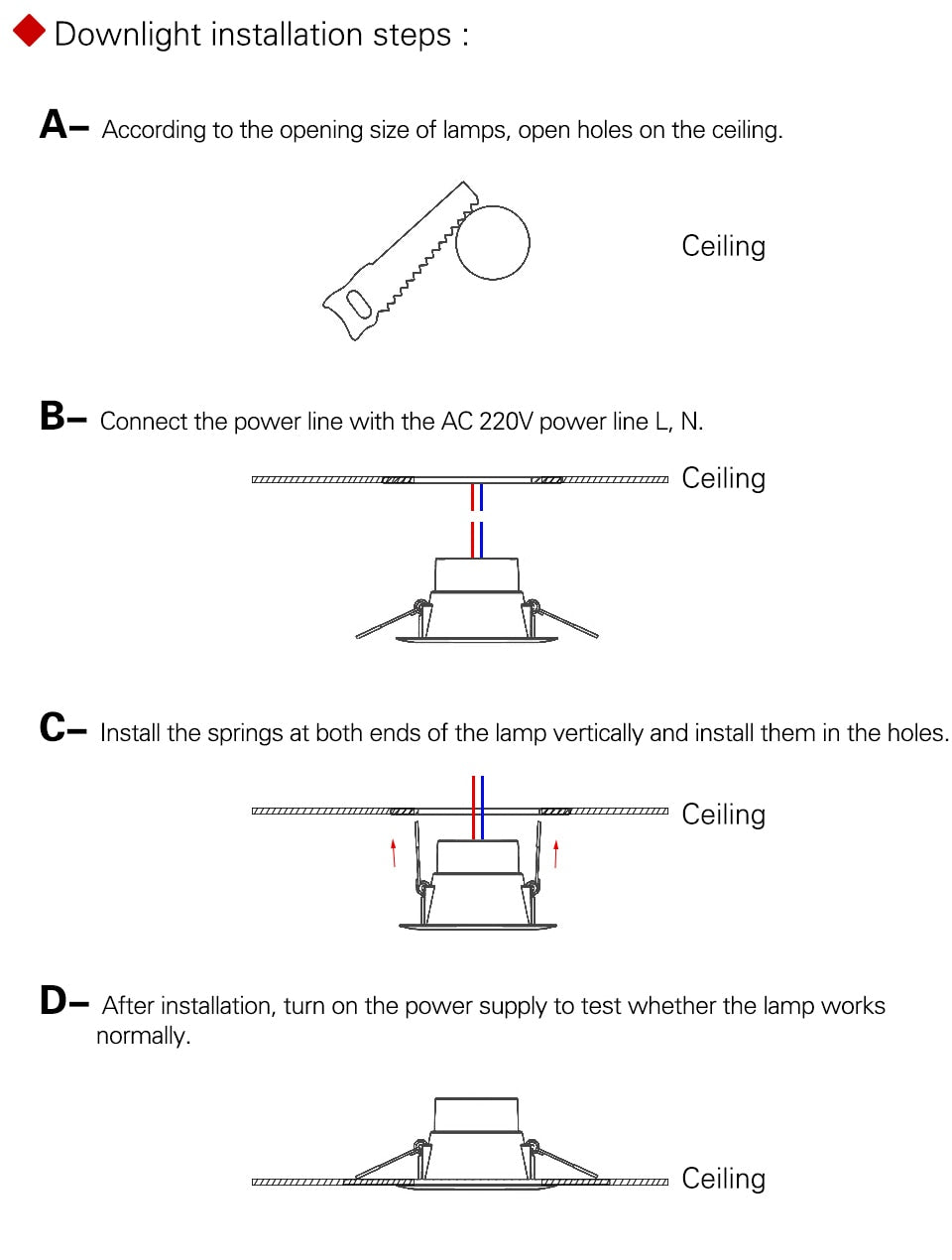 Downlight installation steps :

A– According to the opening size of lamps, open holes on the ceiling.

Ceiling

B– Connect the power line with the AC 220V power line L, N.

Ceiling

C– Install the springs at both ends of the lamp vertically and install them in the holes.

Ceiling

D– After installation, turn on the power supply to test whether the lamp works normally.

Ceiling