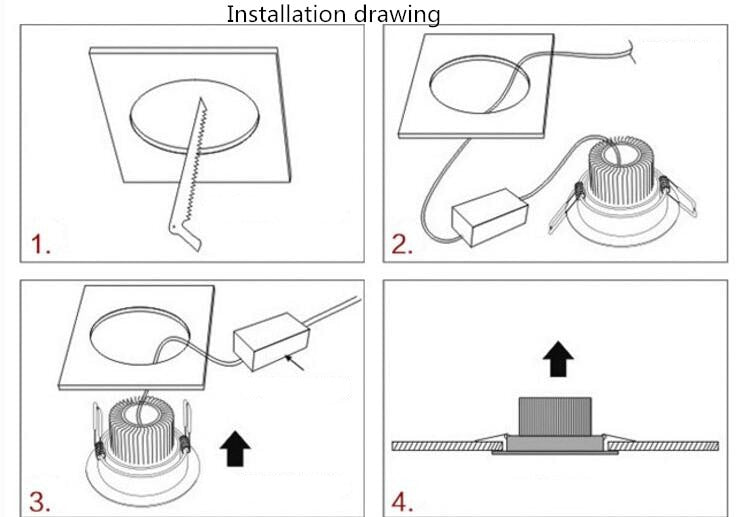 Installation drawing

1.

2.

3.

4.