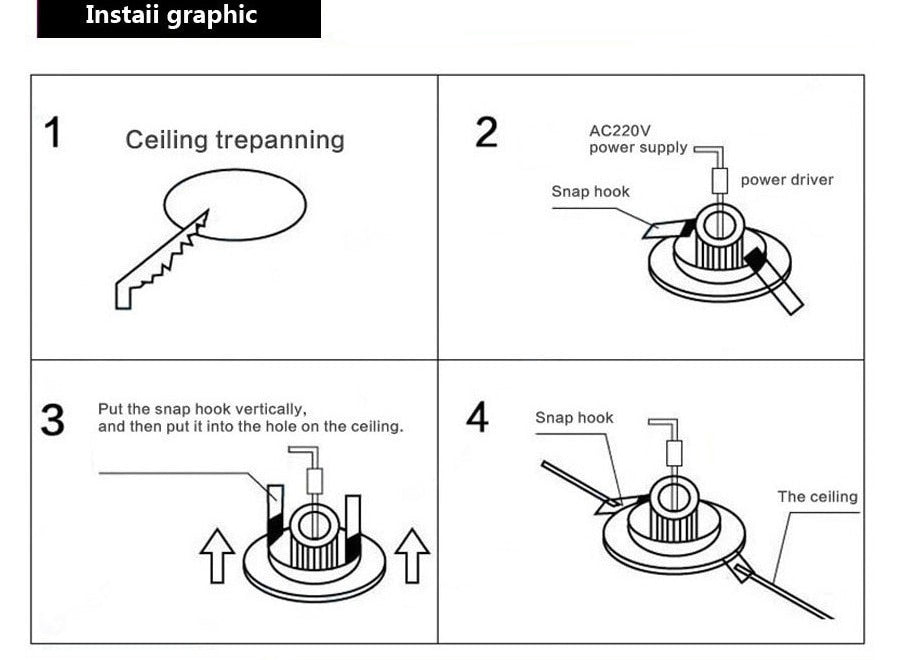 Instaii graphic

1 Ceiling trepanning

2 AC220V power supply

power driver

Snap hook

3 Put the snap hook vertically, and then put it into the hole on the ceiling.

4 Snap hook

The ceiling