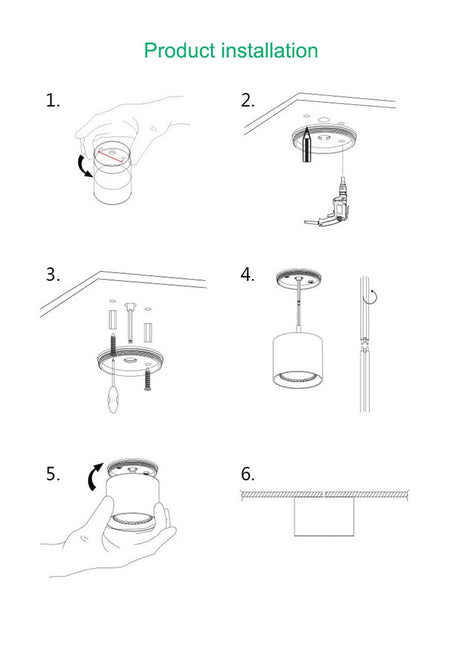 Product installation

1.

2.

3.

4.

5.

6.