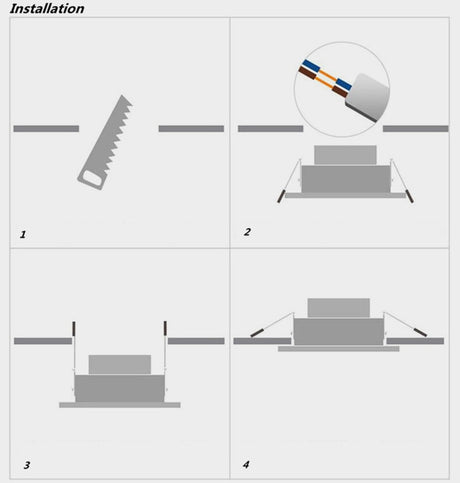 Installation

1

2

3

4