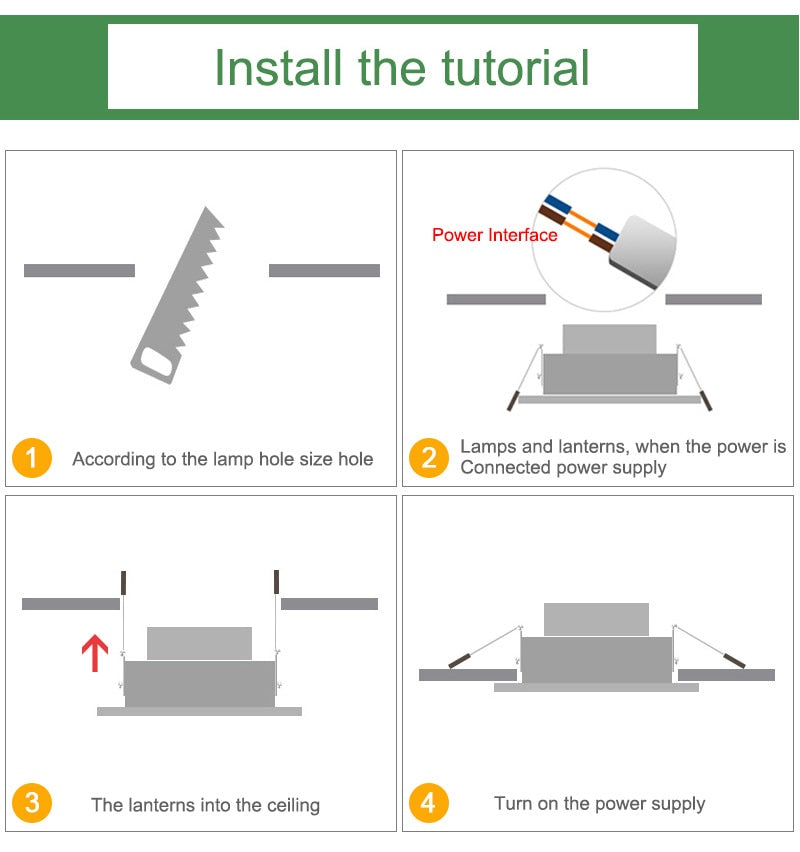 Install the tutorial

1 According to the lamp hole size hole

Power Interface

2 Lamps and lanterns, when the power is Connected power supply

3 The lanterns into the ceiling

4 Turn on the power supply