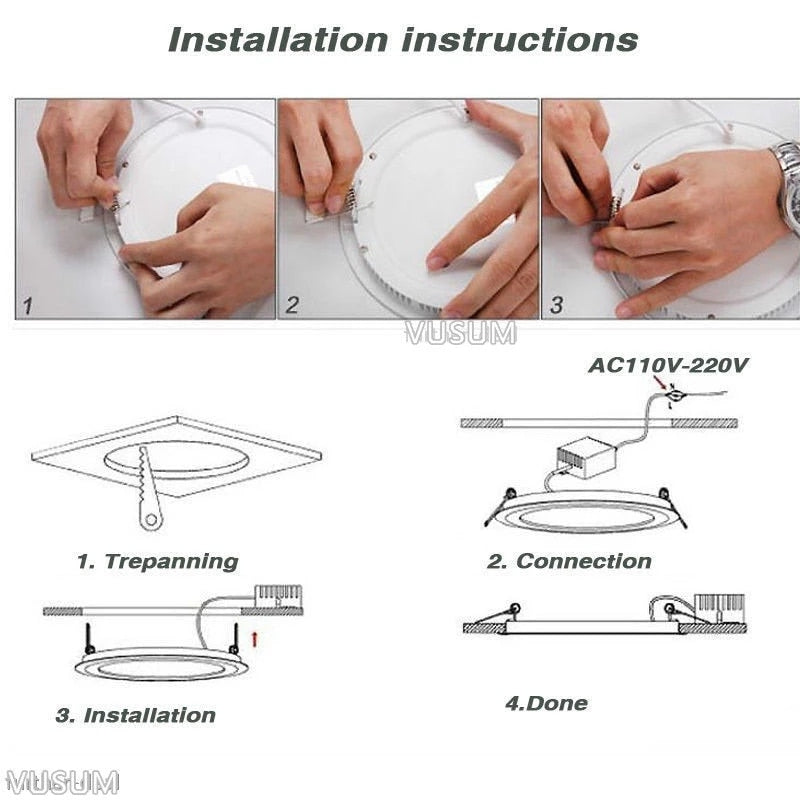 Installation instructions

1

2

3

VUSUM

AC110V-220V

1. Trepanning

2. Connection

3. Installation

4.Done

VUSUM