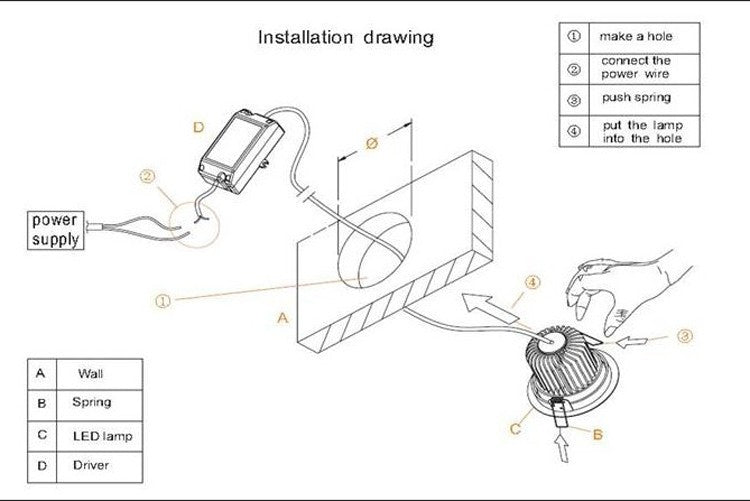 Installation drawing

| ① | make a hole |
|---|---|
| ② | connect the power wire |
| ③ | push spring |
| ④ | put the lamp into the hole |

D

Ø

②

power supply

①

A

④

③

C

B

| A | Wall |
|---|---|
| B | Spring |
| C | LED lamp |
| D | Driver |