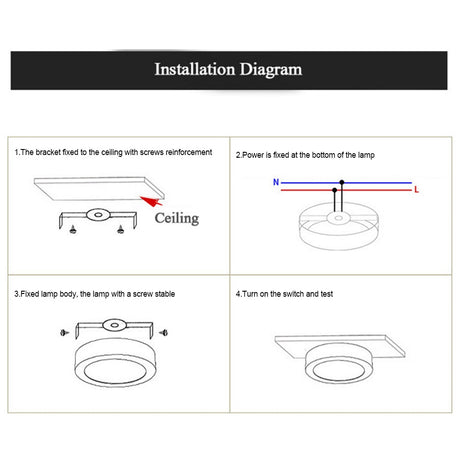 Installation Diagram

1.The bracket fixed to the ceiling with screws reinforcement

Ceiling

2.Power is fixed at the bottom of the lamp

N

L

3.Fixed lamp body, the lamp with a screw stable

4.Turn on the switch and test