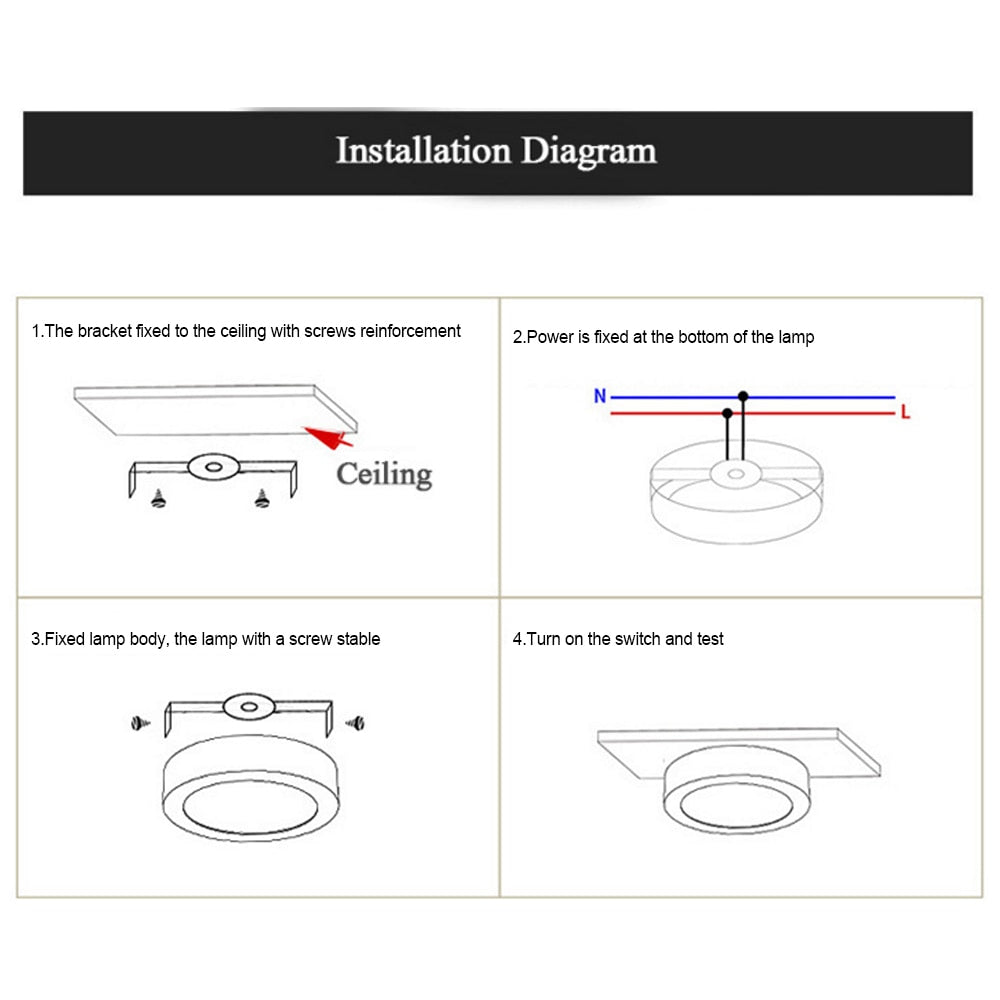 Installation Diagram

1.The bracket fixed to the ceiling with screws reinforcement

Ceiling

2.Power is fixed at the bottom of the lamp

N

L

3.Fixed lamp body, the lamp with a screw stable

4.Turn on the switch and test