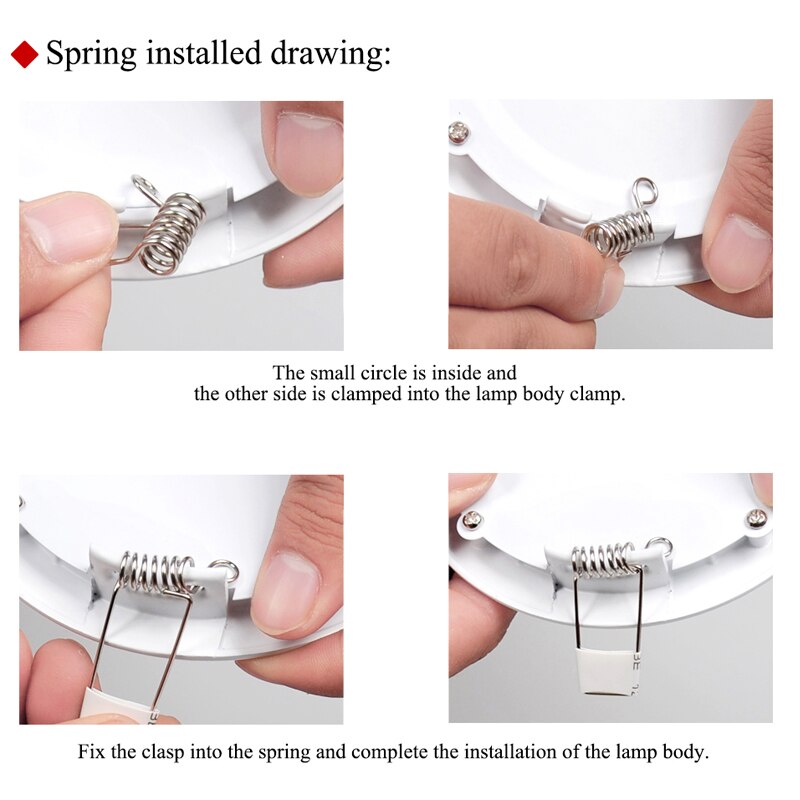 ◆ Spring installed drawing:

The small circle is inside and the other side is clamped into the lamp body clamp.

Fix the clasp into the spring and complete the installation of the lamp body.