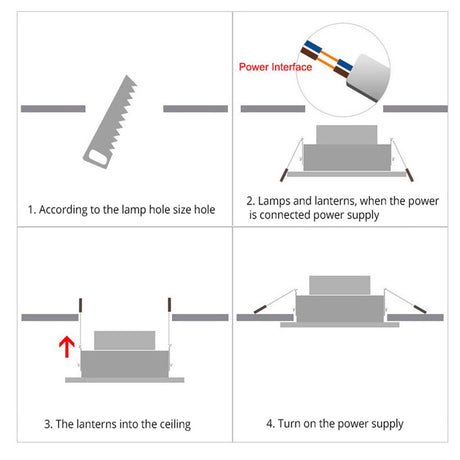 1. According to the lamp hole size hole

Power Interface

2. Lamps and lanterns, when the power is connected power supply

3. The lanterns into the ceiling

4. Turn on the power supply