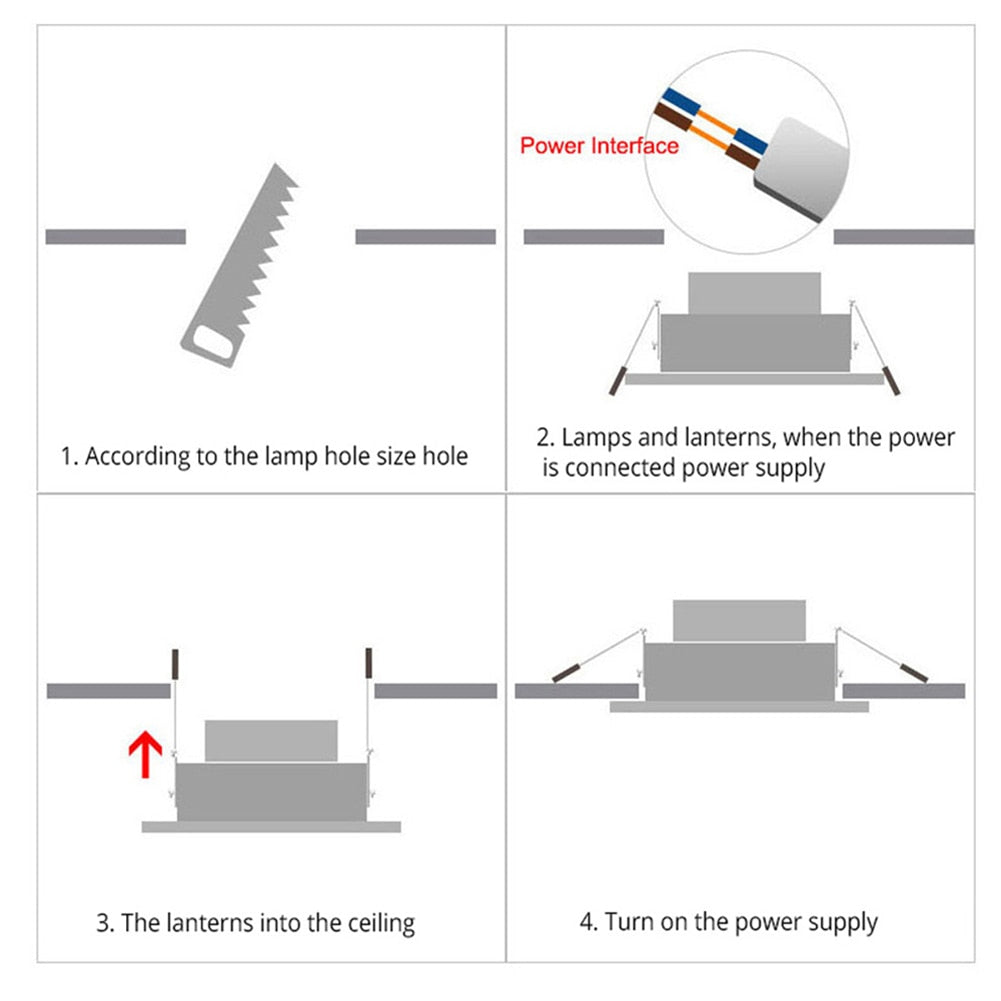 1. According to the lamp hole size hole

Power Interface

2. Lamps and lanterns, when the power is connected power supply

3. The lanterns into the ceiling

4. Turn on the power supply