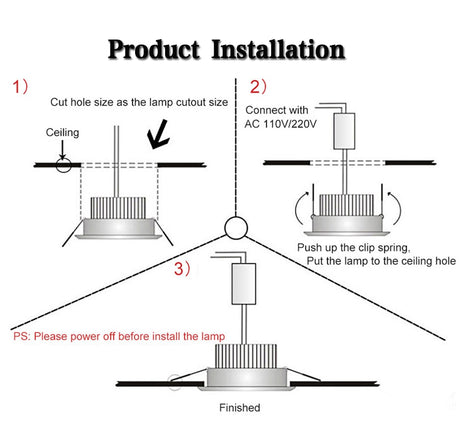 Product Installation

1)

Cut hole size as the lamp cutout size

Ceiling

2)

Connect with AC 110V/220V

Push up the clip spring, Put the lamp to the ceiling hole

3)

PS: Please power off before install the lamp

Finished