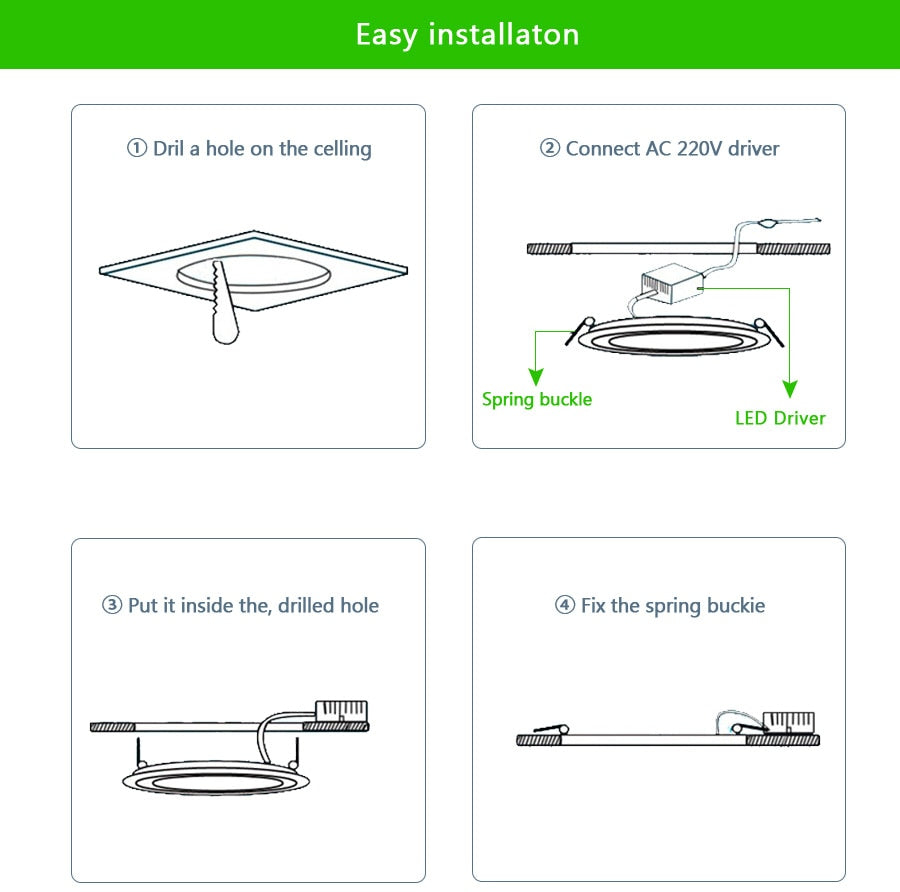 Easy installaton

① Dril a hole on the celling

② Connect AC 220V driver

Spring buckle

LED Driver

③ Put it inside the, drilled hole

④ Fix the spring buckie