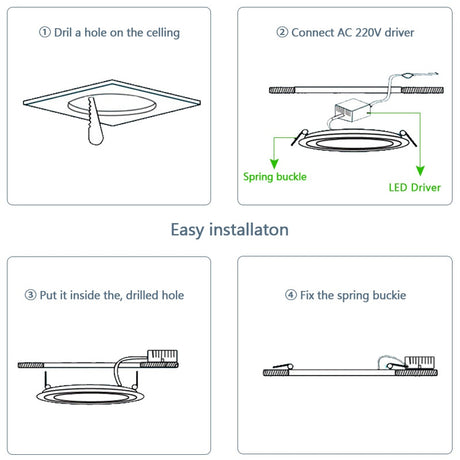 ① Dril a hole on the celling

② Connect AC 220V driver

Spring buckle

LED Driver

Easy installaton

③ Put it inside the, drilled hole

④ Fix the spring buckie