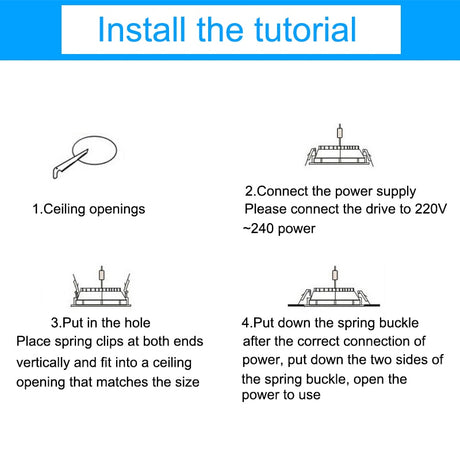 Install the tutorial

1.Ceiling openings

2.Connect the power supply
Please connect the drive to 220V ~240 power

3.Put in the hole
Place spring clips at both ends vertically and fit into a ceiling opening that matches the size

4.Put down the spring buckle
after the correct connection of power, put down the two sides of the spring buckle, open the power to use