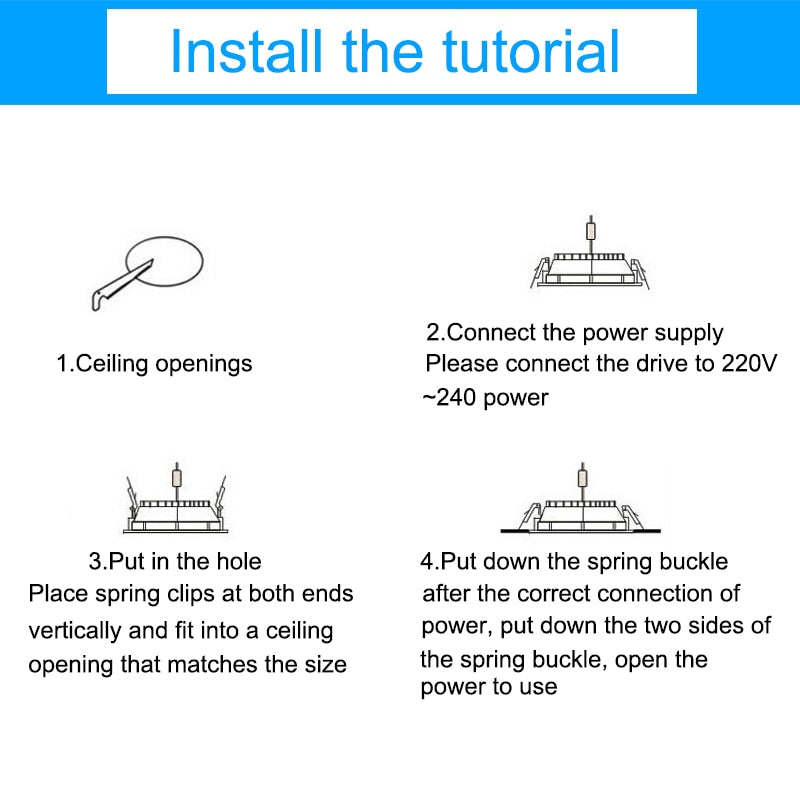 Install the tutorial

1.Ceiling openings

2.Connect the power supply
Please connect the drive to 220V ~240 power

3.Put in the hole
Place spring clips at both ends vertically and fit into a ceiling opening that matches the size

4.Put down the spring buckle
after the correct connection of power, put down the two sides of the spring buckle, open the power to use