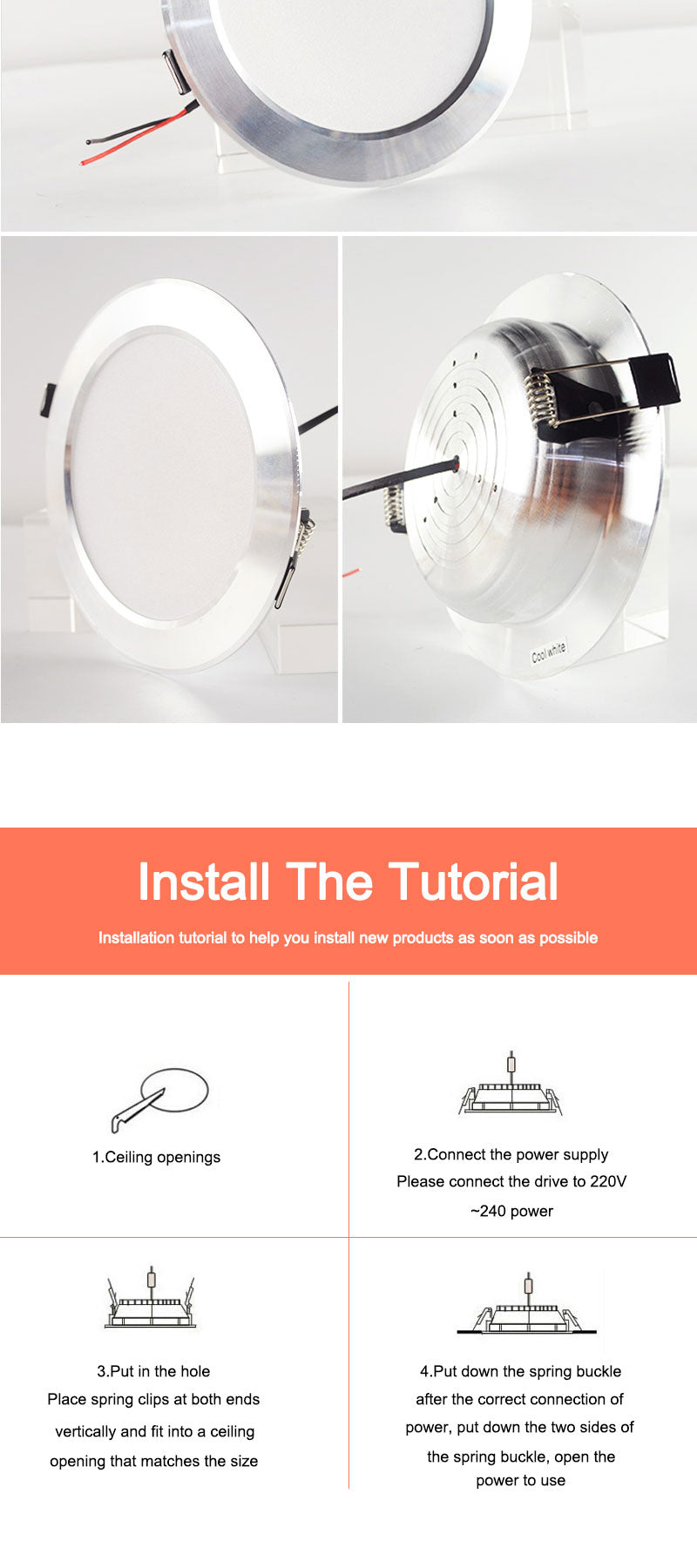 Cool white

Install The Tutorial

Installation tutorial to help you install new products as soon as possible

1.Ceiling openings

2.Connect the power supply
Please connect the drive to 220V ~240 power

3.Put in the hole
Place spring clips at both ends vertically and fit into a ceiling opening that matches the size

4.Put down the spring buckle
after the correct connection of power, put down the two sides of the spring buckle, open the power to use