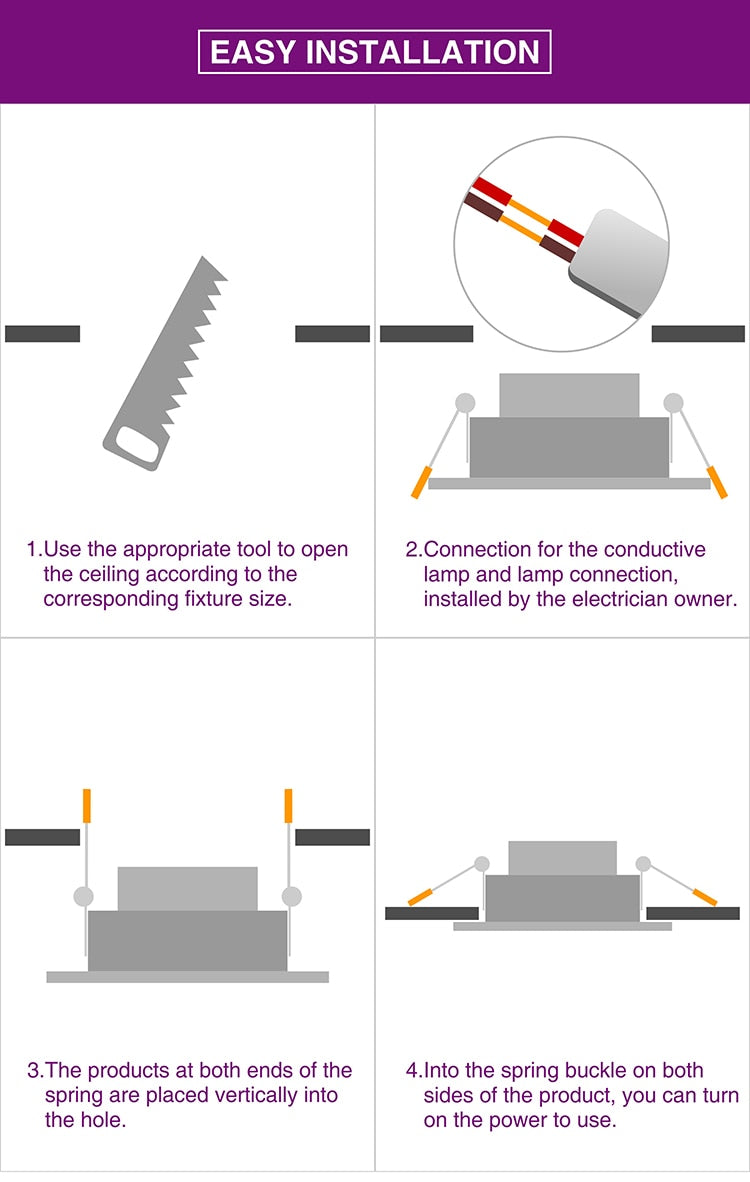 EASY INSTALLATION

1.Use the appropriate tool to open the ceiling according to the corresponding fixture size.

2.Connection for the conductive lamp and lamp connection, installed by the electrician owner.

3.The products at both ends of the spring are placed vertically into the hole.

4.Into the spring buckle on both sides of the product, you can turn on the power to use.