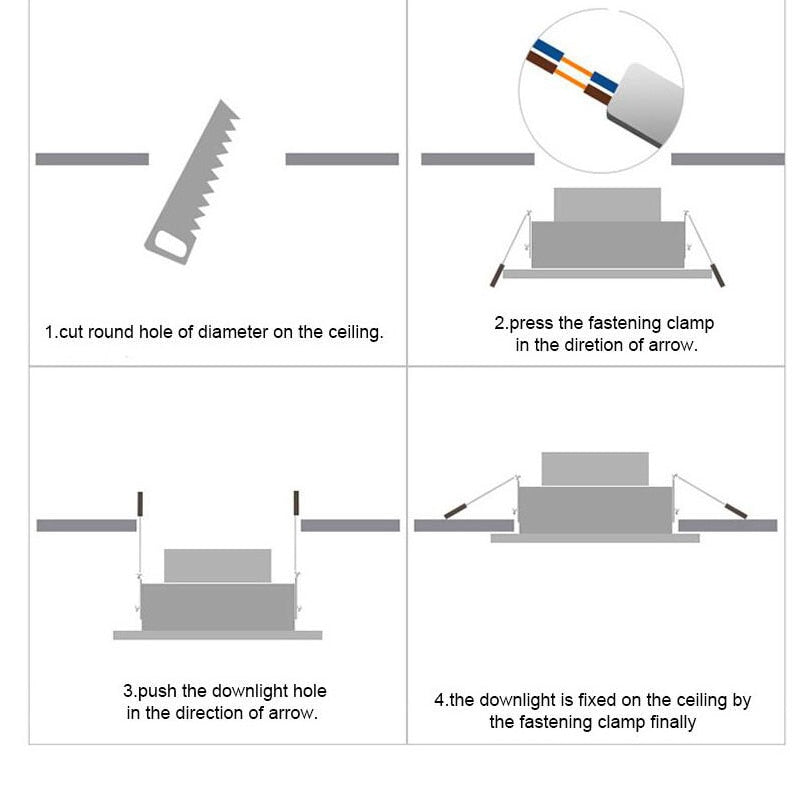 1.cut round hole of diameter on the ceiling.

2.press the fastening clamp in the diretion of arrow.

3.push the downlight hole in the direction of arrow.

4.the downlight is fixed on the ceiling by the fastening clamp finally