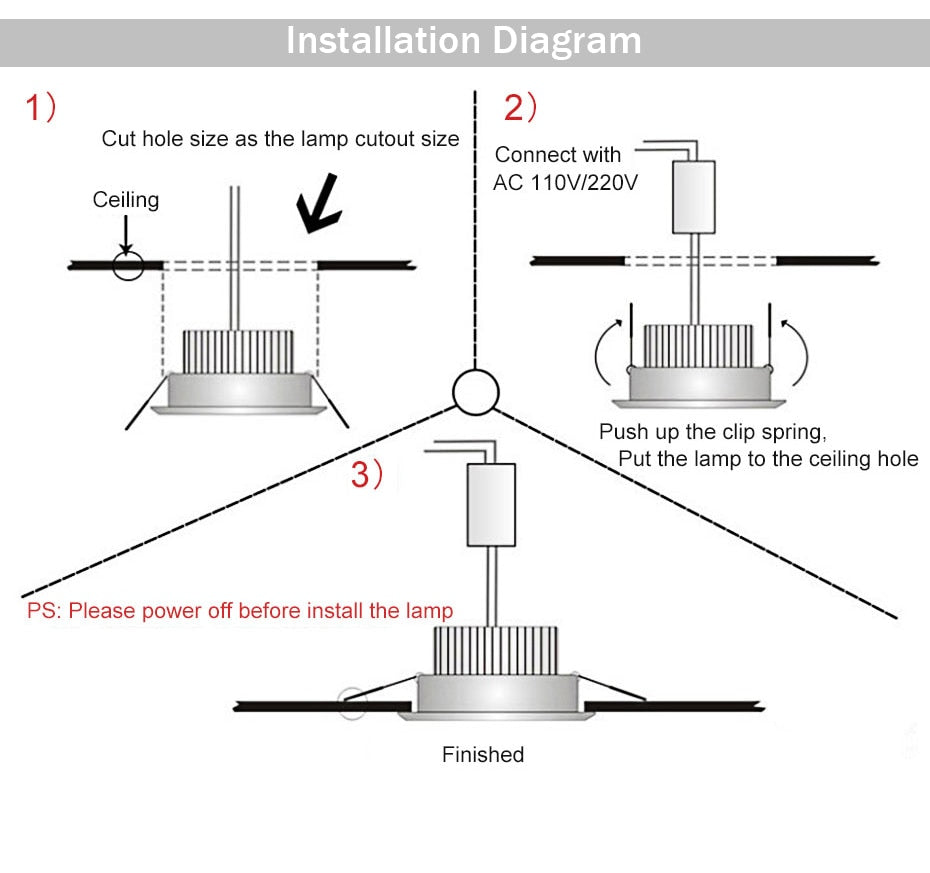 Installation Diagram

1)

Cut hole size as the lamp cutout size

Ceiling

2)

Connect with AC 110V/220V

Push up the clip spring, Put the lamp to the ceiling hole

3)

PS: Please power off before install the lamp

Finished