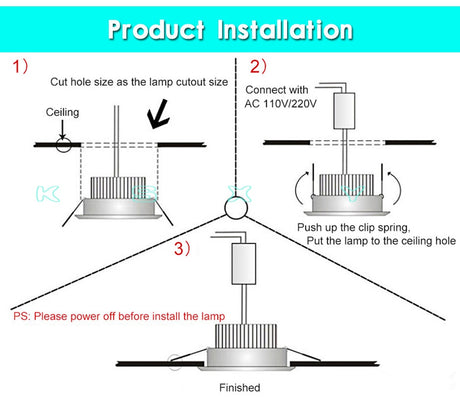 Product Installation

1)

Cut hole size as the lamp cutout size

Ceiling

2)

Connect with AC 110V/220V

Push up the clip spring, Put the lamp to the ceiling hole

3)

PS: Please power off before install the lamp

Finished