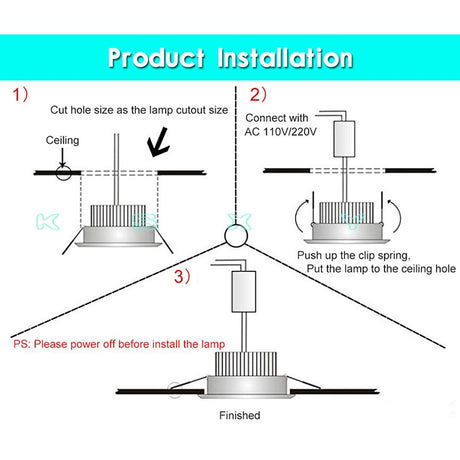 Product Installation

1)

Cut hole size as the lamp cutout size

Ceiling

2)

Connect with AC 110V/220V

Push up the clip spring,
Put the lamp to the ceiling hole

3)

PS: Please power off before install the lamp

Finished