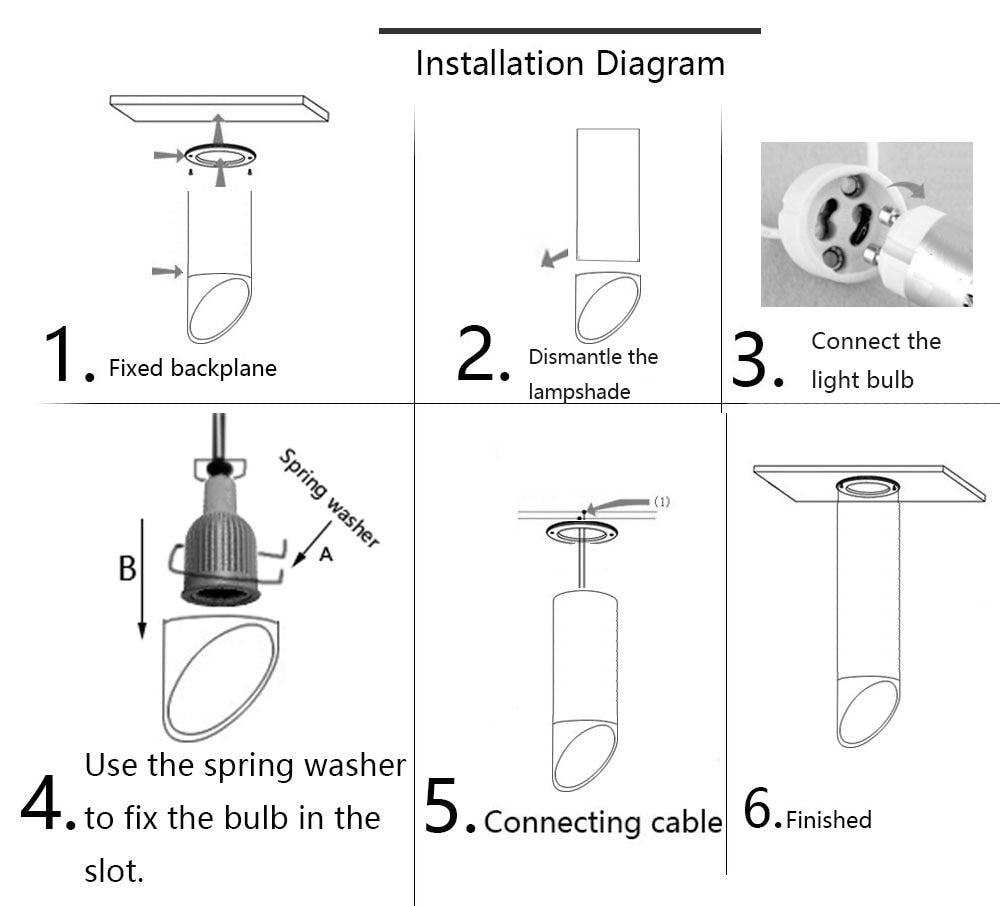 Installation Diagram

1. Fixed backplane

2. Dismantle the lampshade

3. Connect the light bulb

Spring washer
A
B

4. Use the spring washer to fix the bulb in the slot.

(1)

5. Connecting cable

6. Finished