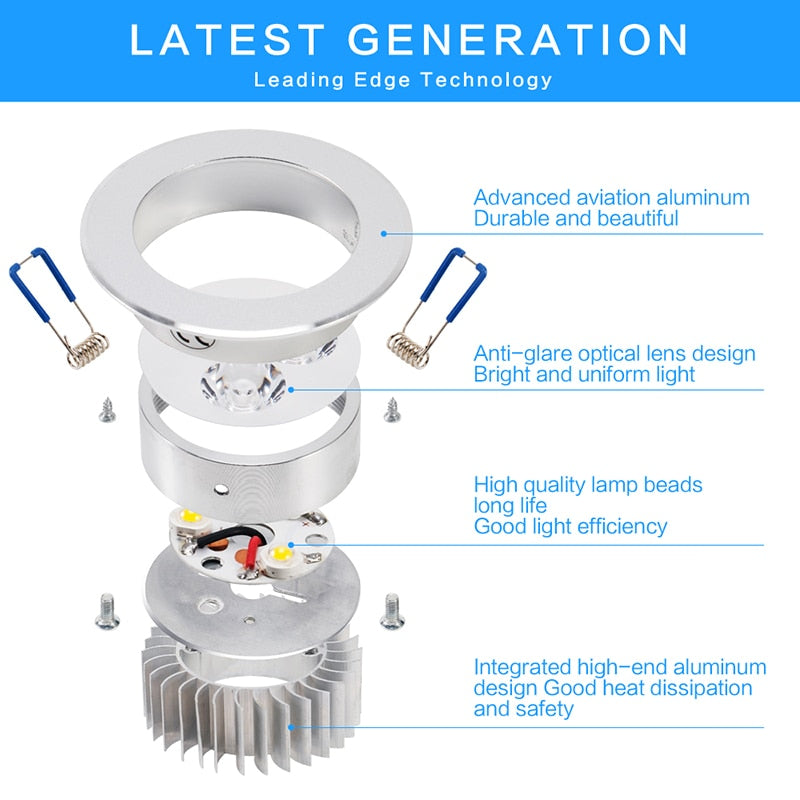 LATEST GENERATION
Leading Edge Technology

Advanced aviation aluminum
Durable and beautiful

Anti-glare optical lens design
Bright and uniform light

High quality lamp beads
long life
Good light efficiency

Integrated high-end aluminum
design Good heat dissipation
and safety